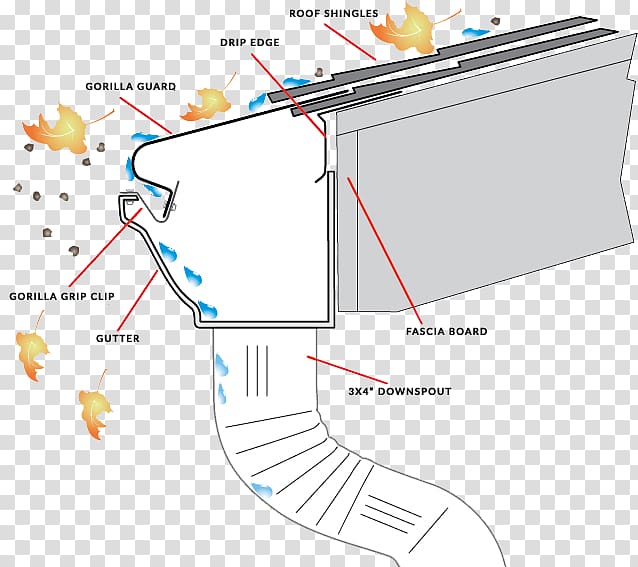 ROOF SHINGLES

DRIP EDGE

GORILLA GUARD

GORILLA GRIP CLIP

GUTTER

FASCIA BOARD

3X4" DOWNSPOUT