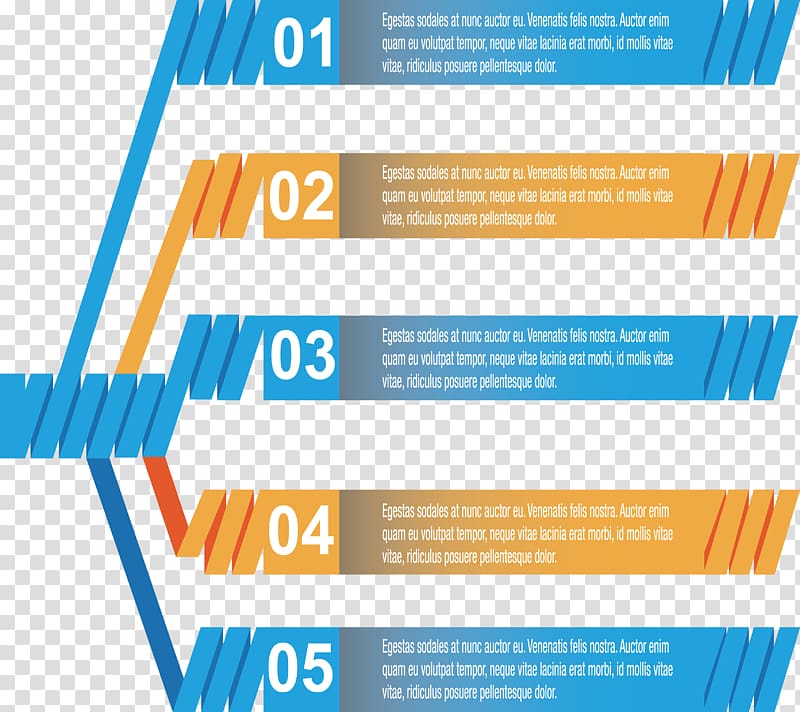 01
Egestas sodales at nunc auctor eu. Venenatis felis nostra. Auctor enim quam eu volutpat tempor, neque vitae lacinia erat morbi, id mollis vitae vitae, ridiculus posuere pellentesque dolor.

02
Egestas sodales at nunc auctor eu. Venenatis felis nostra. Auctor enim quam eu volutpat tempor, neque vitae lacinia erat morbi, id mollis vitae vitae, ridiculus posuere pellentesque dolor.

03
Egestas sodales at nunc auctor eu. Venenatis felis nostra. Auctor enim quam eu volutpat tempor, neque vitae lacinia erat morbi, id mollis vitae vitae, ridiculus posuere pellentesque dolor.

04
Egestas sodales at nunc auctor eu. Venenatis felis nostra. Auctor enim quam eu volutpat tempor, neque vitae lacinia erat morbi, id mollis vitae vitae, ridiculus posuere pellentesque dolor.

05
Egestas sodales at nunc auctor eu. Venenatis felis nostra. Auctor enim quam eu volutpat tempor, neque vitae lacinia erat morbi, id mollis vitae vitae, ridiculus posuere pellentesque dolor.