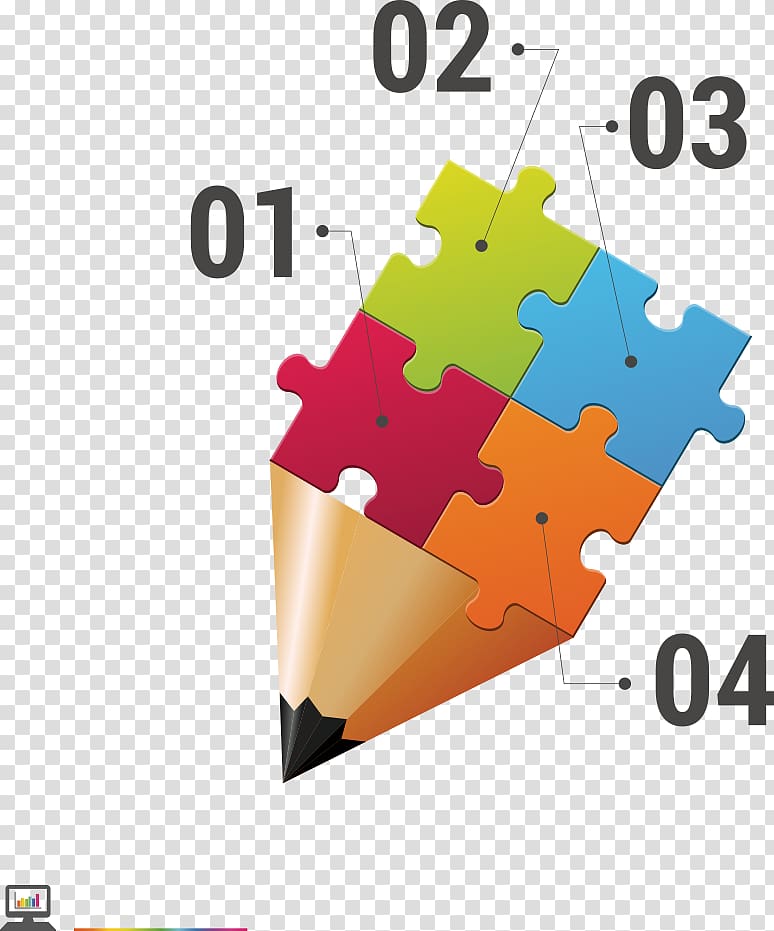 02
03
01
04