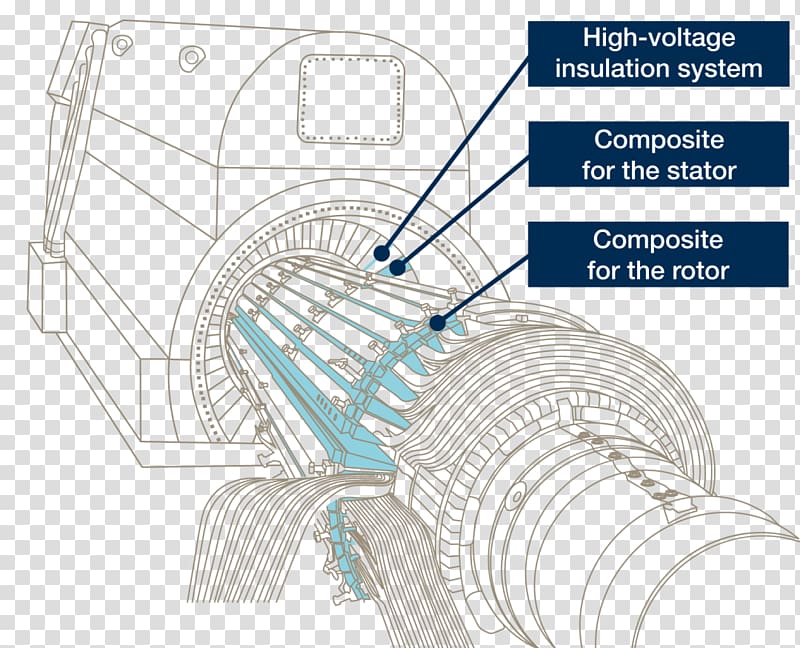 High-voltage insulation system

Composite for the stator

Composite for the rotor