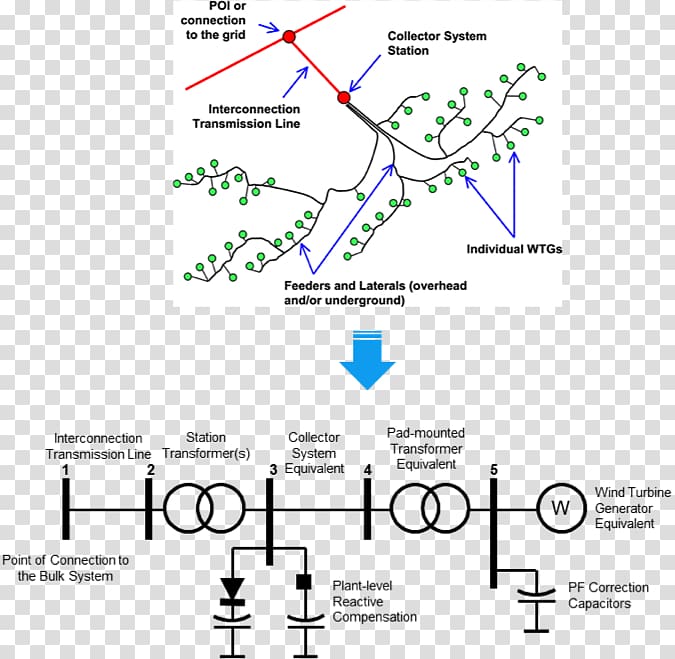 POI or connection to the grid

Collector System Station

Interconnection Transmission Line

Individual WTGs

Feeders and Laterals (overhead and/or underground)

Interconnection Transmission Line

Station Transformer(s)

Collector System Equivalent

Pad-mounted Transformer Equivalent

1

2

3

4

5

W

Wind Turbine Generator Equivalent

Point of Connection to the Bulk System

Plant-level Reactive Compensation

PF Correction Capacitors