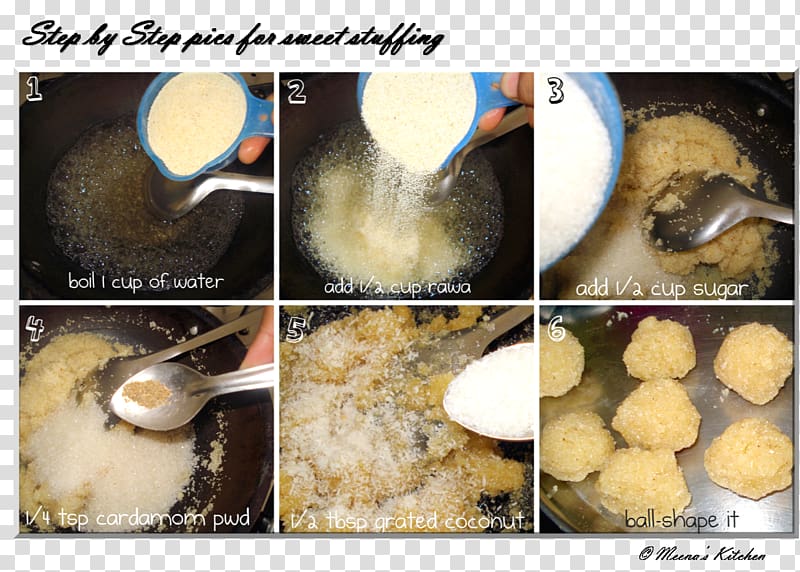 Step by Step pics for sweet stuffing

1
boil 1 cup of water

2
add 1/2 cup rawa

3
add 1/2 cup sugar

4
1/4 tsp cardamom pwd

5
1/2 tbsp grated coconut

6
ball-shape it

© Meena's Kitchen