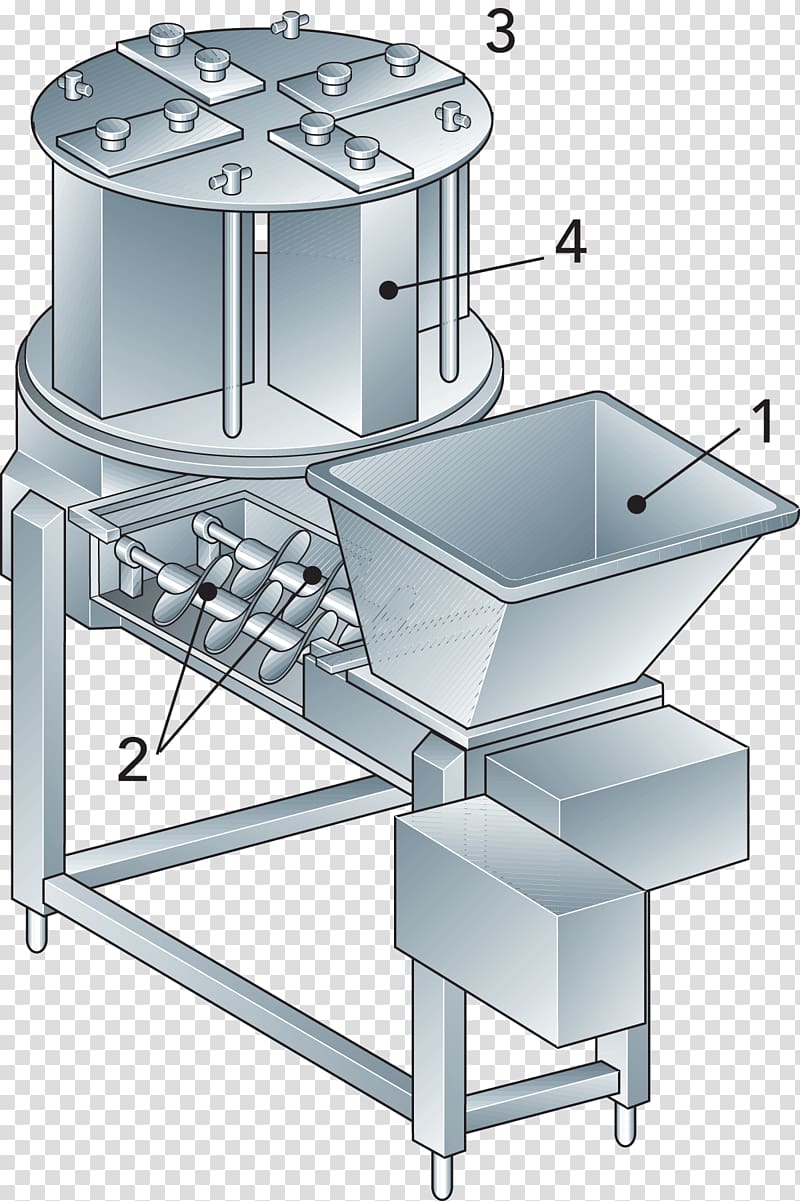 3
4
1
2